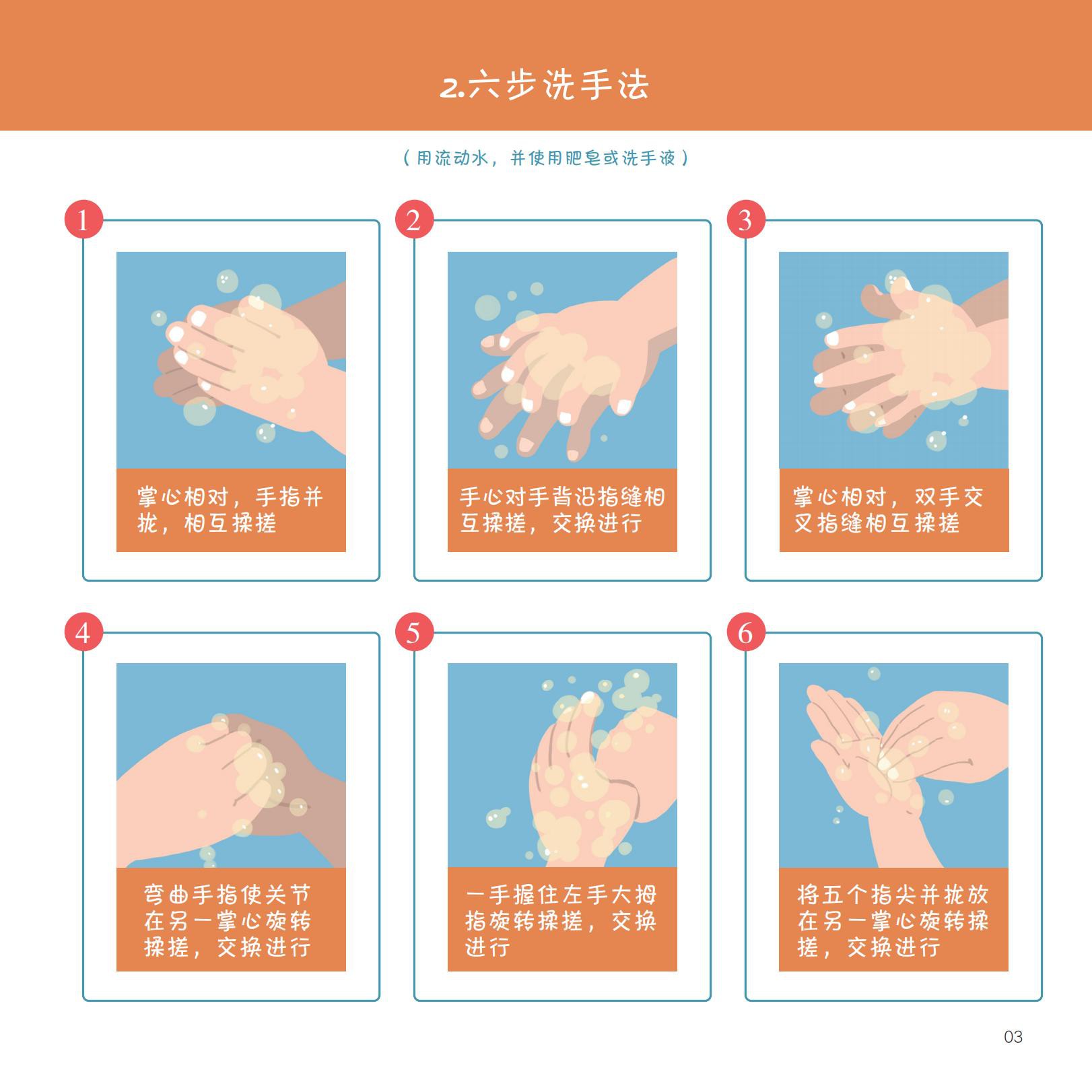 2.六步洗手法

（用流动水，并使用肥皂或洗手液）

1

掌心相对，手指并拢，相互揉搓

2

手心对手背沿指缝相互揉搓，交换进行

3

掌心相对，双手交叉指缝相互揉搓

4

弯曲手指使关节在另一掌心旋转揉搓，交换进行

5

一手握住左手大拇指旋转揉搓，交换进行

6

将五个指尖并拢放在另一掌心旋转揉搓，交换进行

03